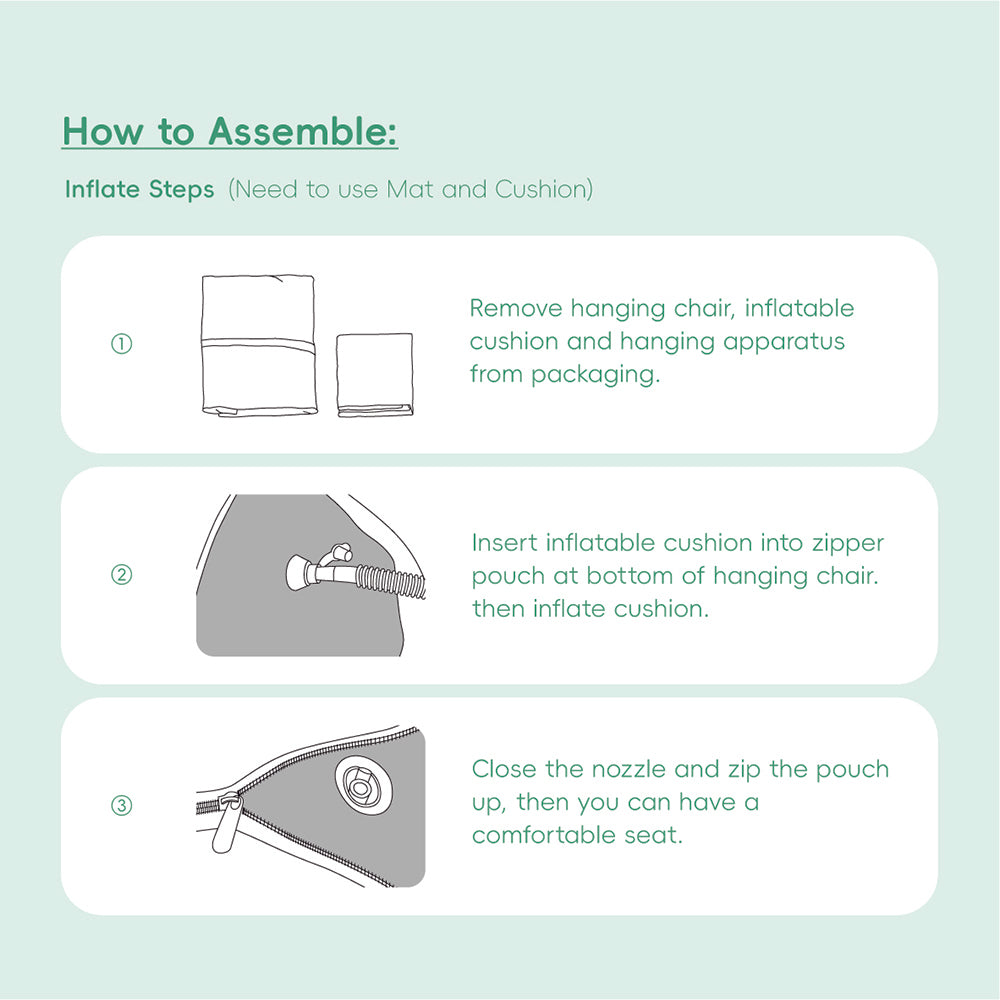 How to Assemble:

Inflate Steps (Need to use Mat and Cushion)

①

Remove hanging chair, inflatable cushion and hanging apparatus from packaging.

②

Insert inflatable cushion into zipper pouch at bottom of hanging chair. then inflate cushion.

③

Close the nozzle and zip the pouch up, then you can have a comfortable seat.