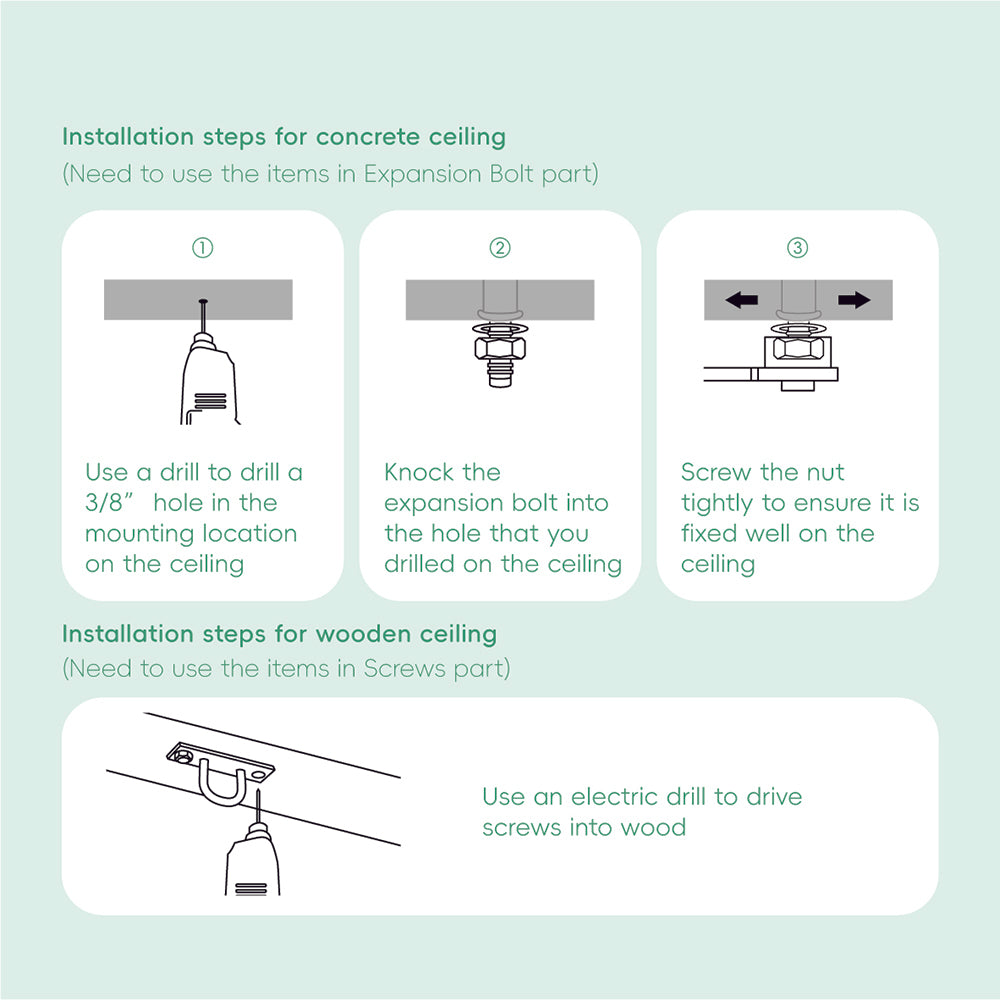 Installation steps for concrete ceiling
(Need to use the items in Expansion Bolt part)

①

Use a drill to drill a 3/8” hole in the mounting location on the ceiling

②

Knock the expansion bolt into the hole that you drilled on the ceiling

③

Screw the nut tightly to ensure it is fixed well on the ceiling

Installation steps for wooden ceiling
(Need to use the items in Screws part)

Use an electric drill to drive screws into wood