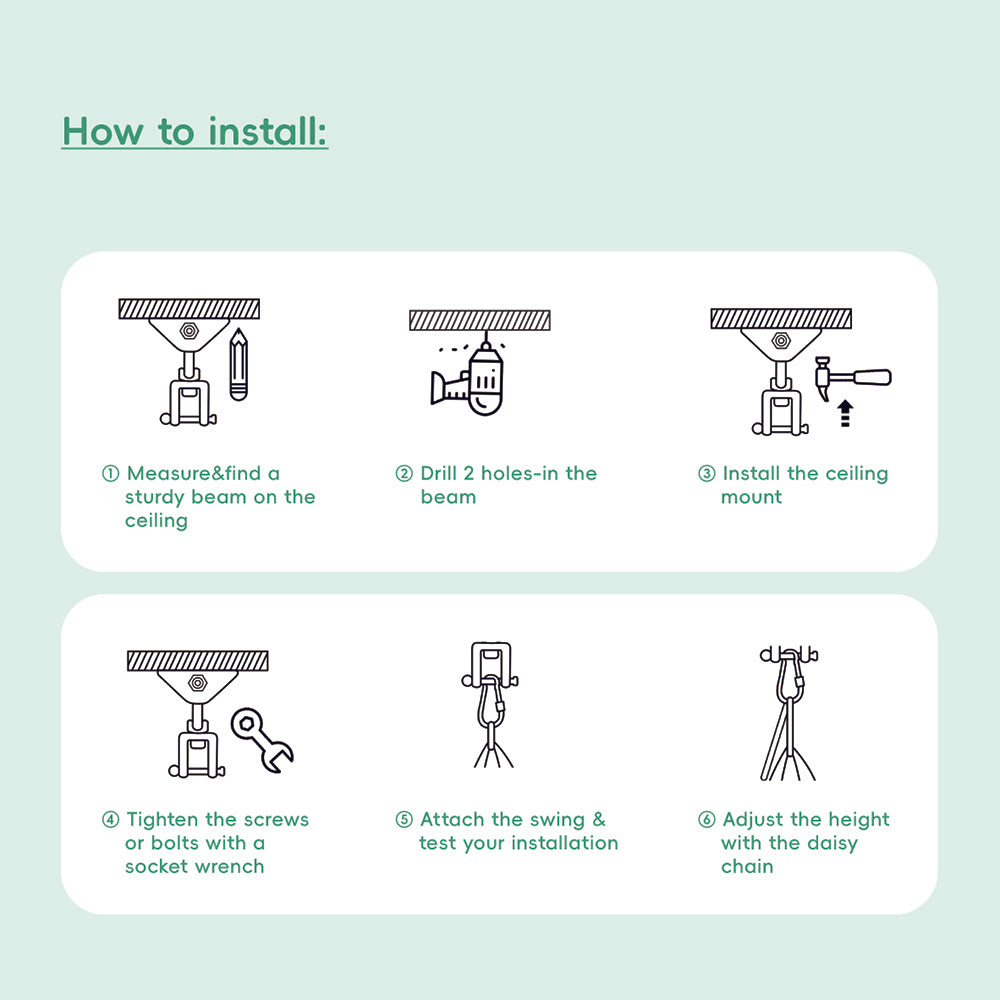 How to install:

① Measure&find a sturdy beam on the ceiling

② Drill 2 holes-in the beam

③ Install the ceiling mount

④ Tighten the screws or bolts with a socket wrench

⑤ Attach the swing & test your installation

⑥ Adjust the height with the daisy chain